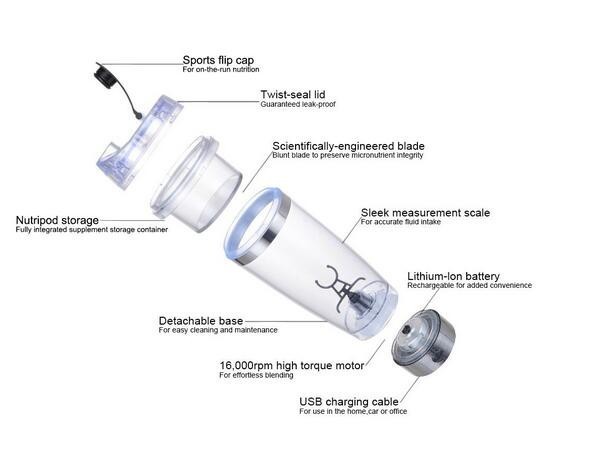 Sports flip cap
For on-the-run nutrition

Twist-seal lid
Guaranteed leak-proof

Scientifically-engineered blade
Blunt blade to preserve micronutrient integrity

Nutripod storage
Fully integrated supplement storage container

Sleek measurement scale
For accurate fluid intake

Lithium-Ion battery
Rechargeable for added convenience

Detachable base
For easy cleaning and maintenance

16,000rpm high torque motor
For effortless blending

USB charging cable
For use in the home,car or office